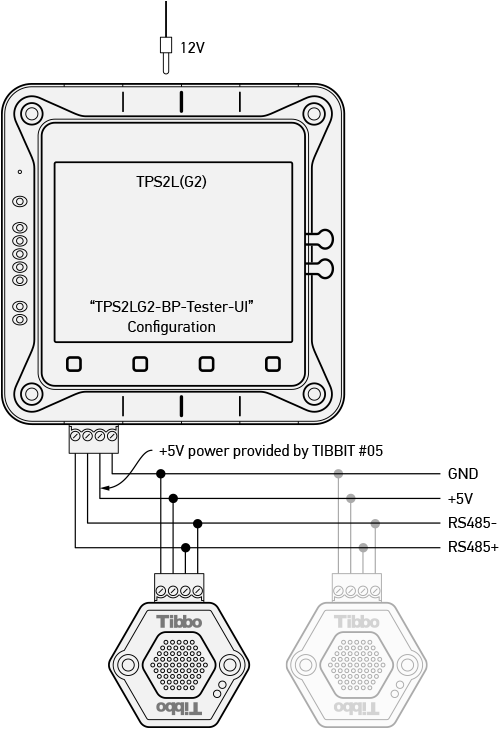 12V

TPS2L(G2)

"TPS2LG2-BP-Tester-UI"
Configuration

+5V power provided by TIBBIT #05

GND
+5V
RS485-
RS485+

Tibbo
Tibbo

Tibbo
Tibbo